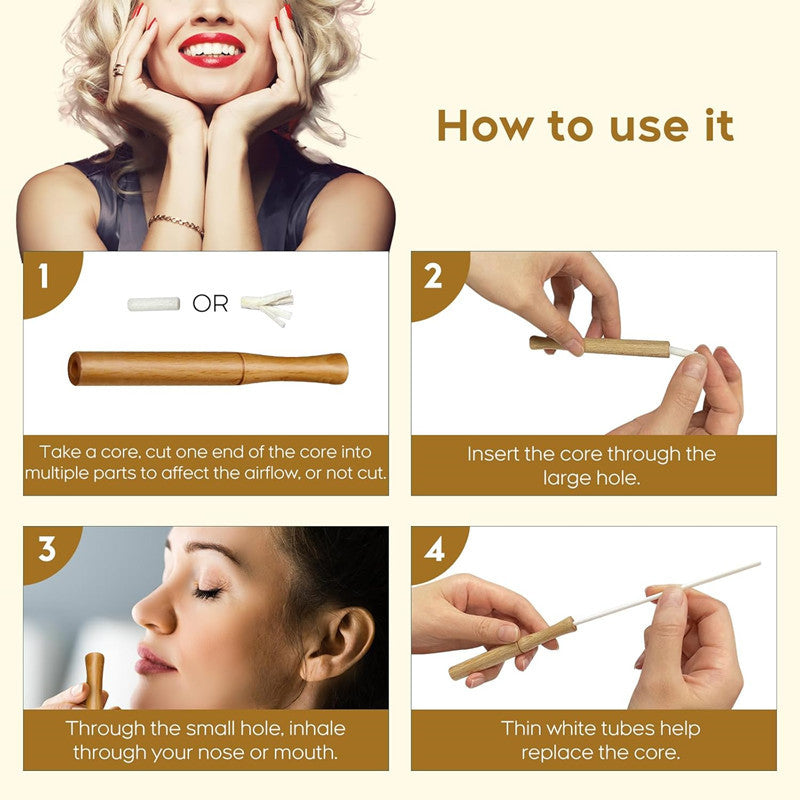 How to use it

1

OR

Take a core, cut one end of the core into multiple parts to affect the airflow, or not cut.

2

Insert the core through the large hole.

3

Through the small hole, inhale through your nose or mouth.

4

Thin white tubes help replace the core.